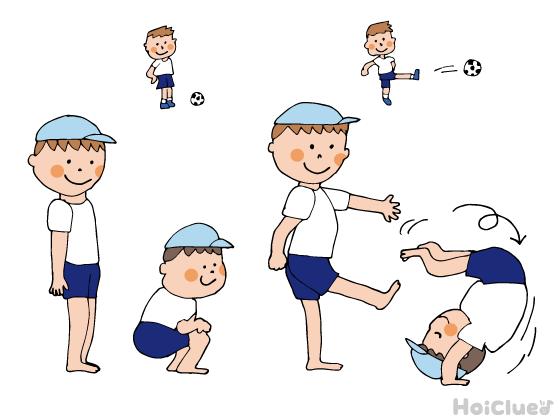 HoiClue