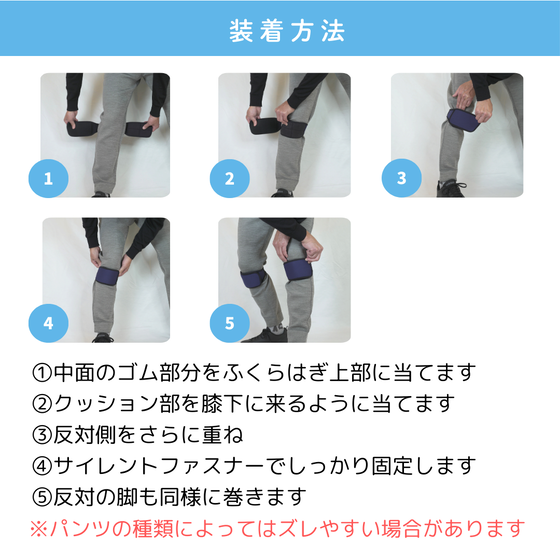 装着方法

1

2

3

4

5

①中面のゴム部分をふくらはぎ上部に当てます
②クッション部を膝下に来るように当てます
③反対側をさらに重ね
④サイレントファスナーでしっかり固定します
⑤反対の脚も同様に巻きます
※パンツの種類によってはズレやすい場合があります